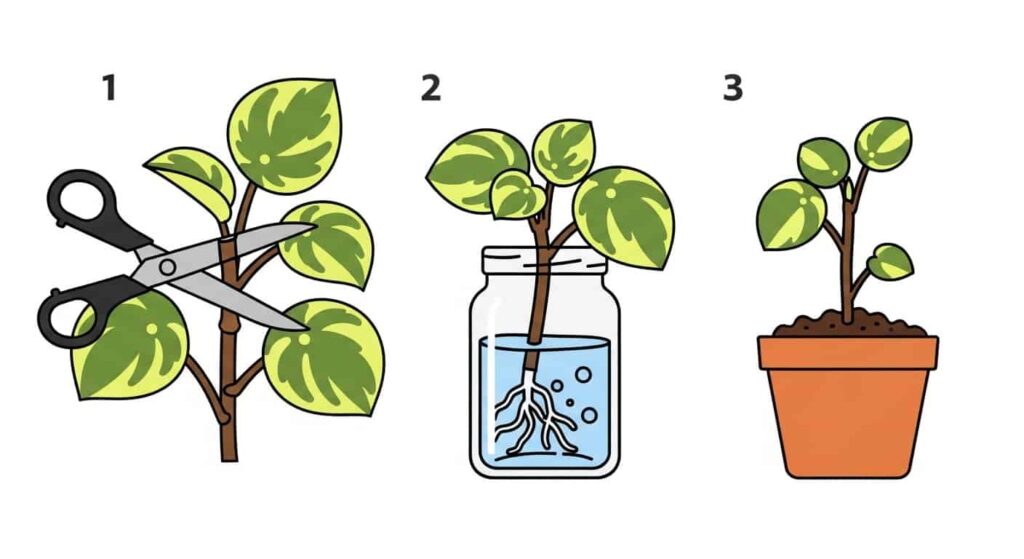 1

2

3